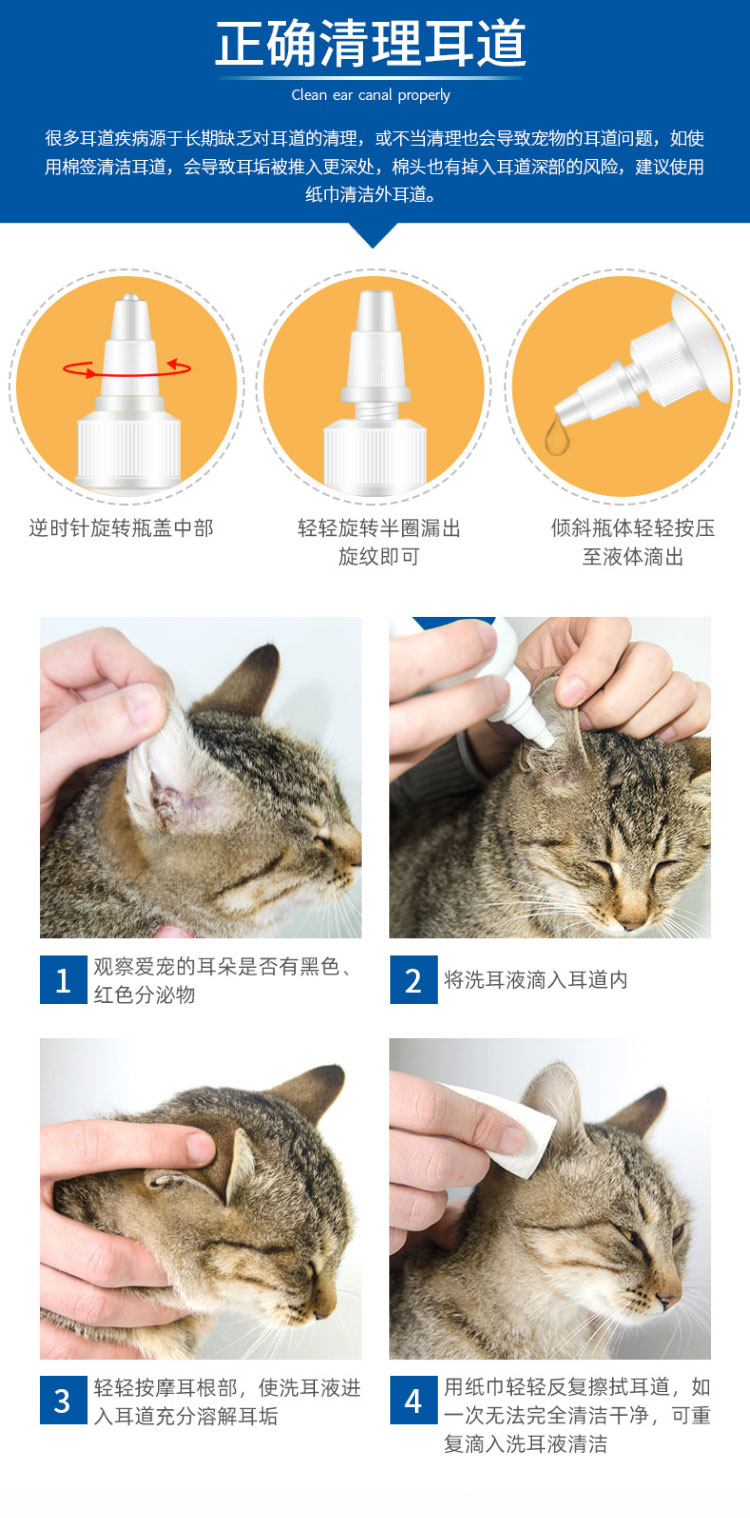 正确清理耳道

Clean ear canal properly

很多耳道疾病源于长期缺乏对耳道的清理，或不当清理也会导致宠物的耳道问题，如使用棉签清洁耳道，会导致耳垢被推入更深处，棉头也有掉入耳道深部的风险，建议使用纸巾清洁外耳道。

逆时针旋转瓶盖中部

轻轻旋转半圈漏出旋纹即可

倾斜瓶体轻轻按压至液体滴出

1 观察爱宠的耳朵是否有黑色、红色分泌物

2 将洗耳液滴入耳道内

3 轻轻按摩耳根部，使洗耳液进入耳道充分溶解耳垢

4 用纸巾轻轻反复擦拭耳道，如一次无法完全清洁干净，可重复滴入洗耳液清洁